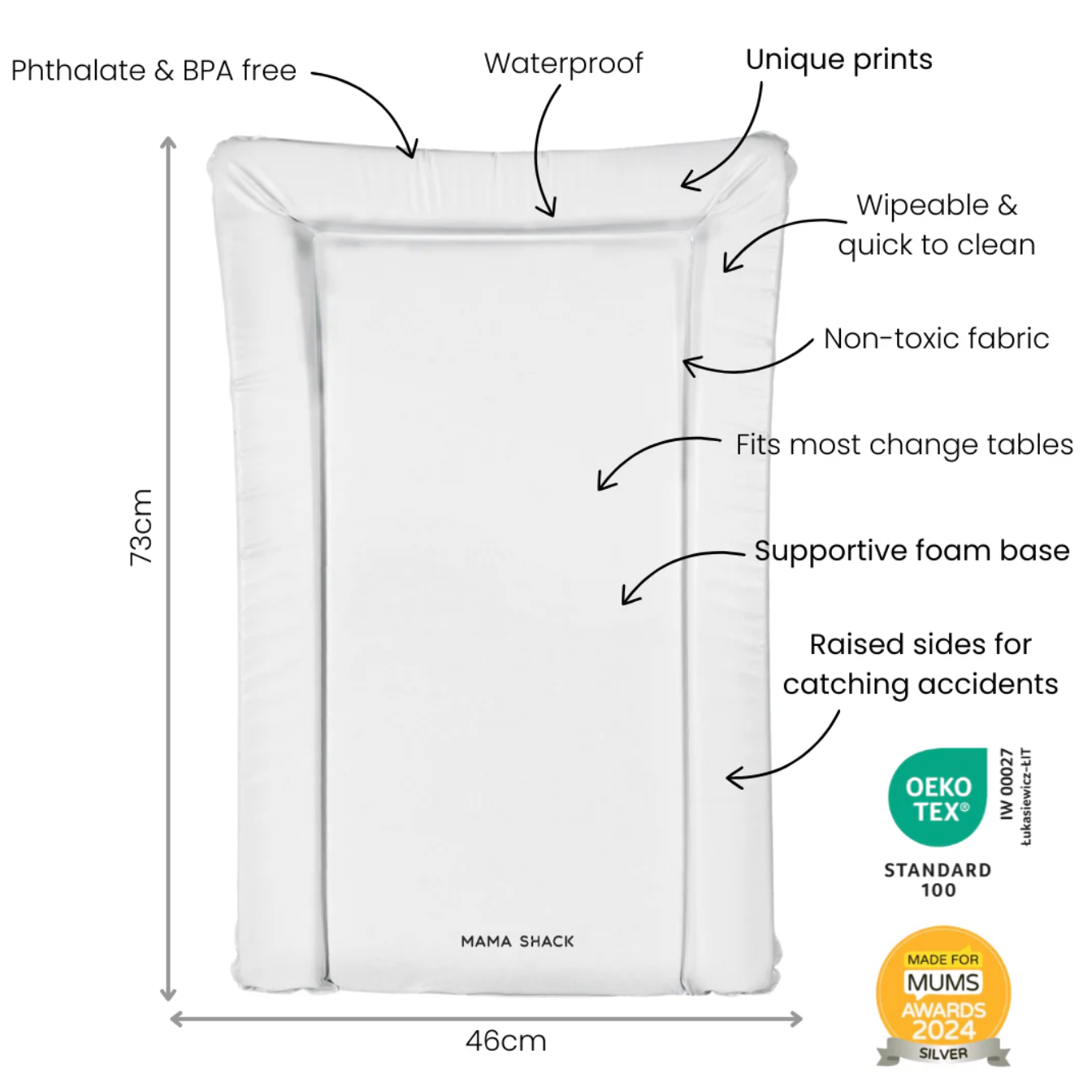 Phthalate & BPA free

Waterproof

Unique prints

Wipeable & quick to clean

Non-toxic fabric

Fits most change tables

Supportive foam base

Raised sides for catching accidents

73cm

MAMA SHACK

46cm

OEKO TEX®

IW 00027 Łukasiewicz-ŁIT

STANDARD 100

MADE FOR MUMS AWARDS 2024 SILVER